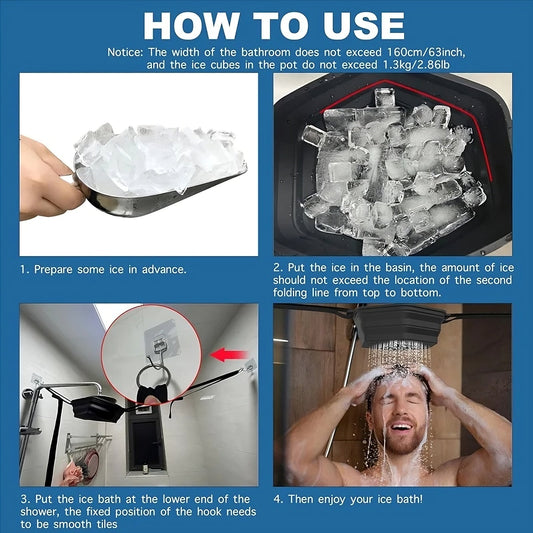 HOW TO USE

Notice: The width of the bathroom does not exceed 160cm/63inch, and the ice cubes in the pot do not exceed 1.3kg/2.86lb

1. Prepare some ice in advance.

2. Put the ice in the basin, the amount of ice should not exceed the location of the second folding line from top to bottom.

3. Put the ice bath at the lower end of the shower, the fixed position of the hook needs to be smooth tiles

4. Then enjoy your ice bath!