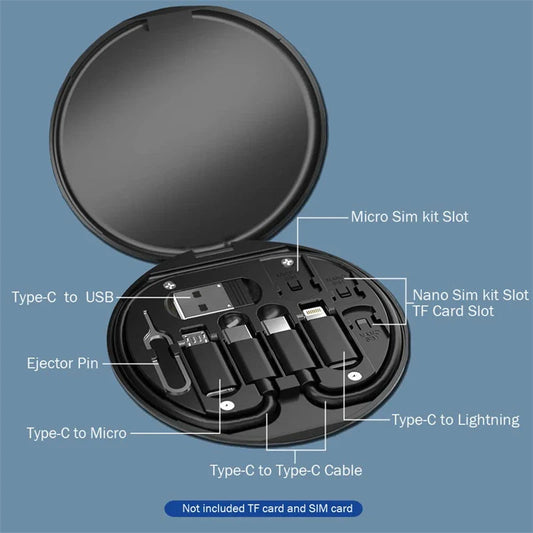 Micro Sim kit Slot

Type-C to USB

Nano Sim kit Slot
TF Card Slot

Ejector Pin

Type-C to Lightning

Type-C to Micro

Type-C to Type-C Cable

Not included TF card and SIM card